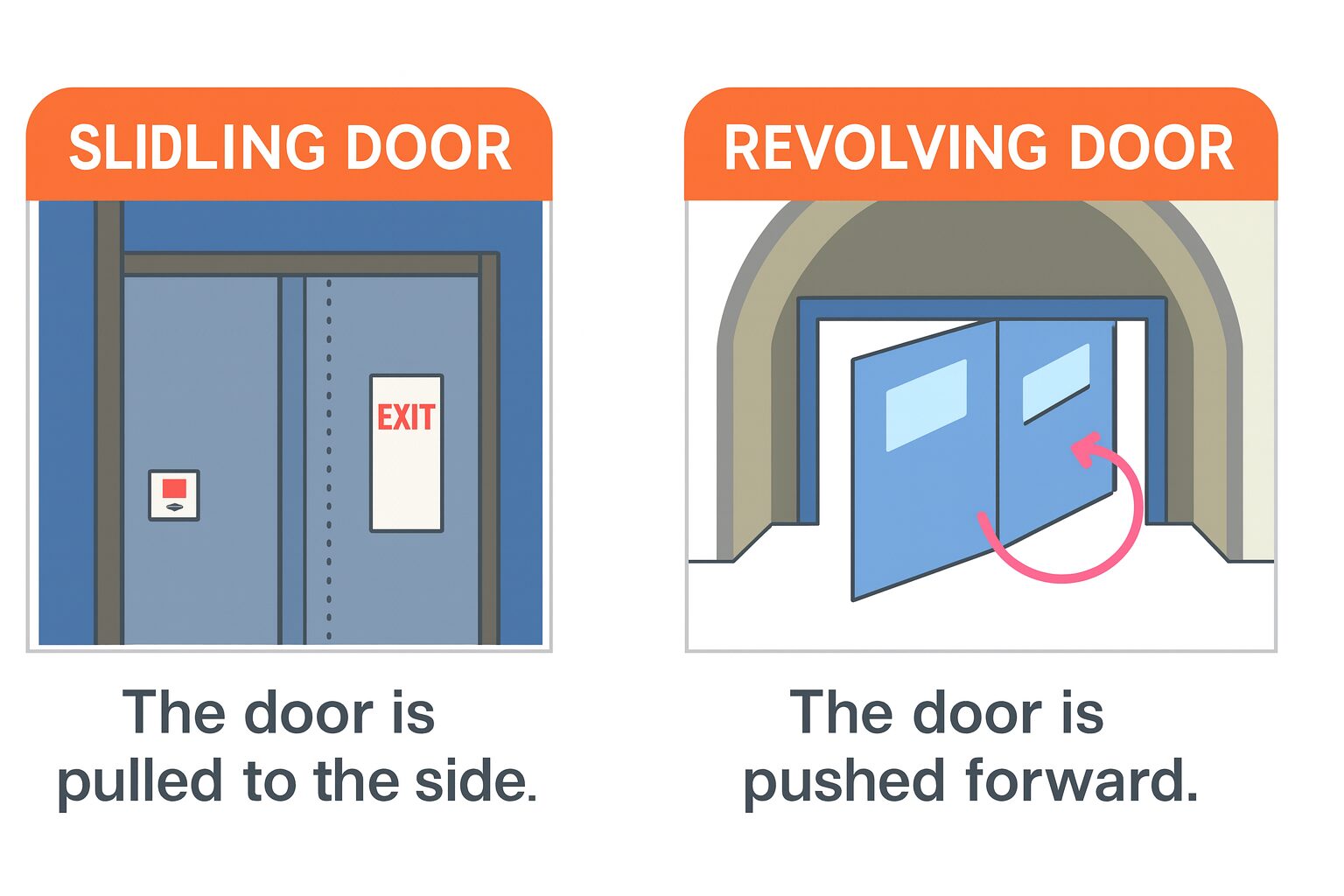 SLIDLING DOOR

EXIT

The door is pulled to the side.

REVOLVING DOOR

The door is pushed forward.