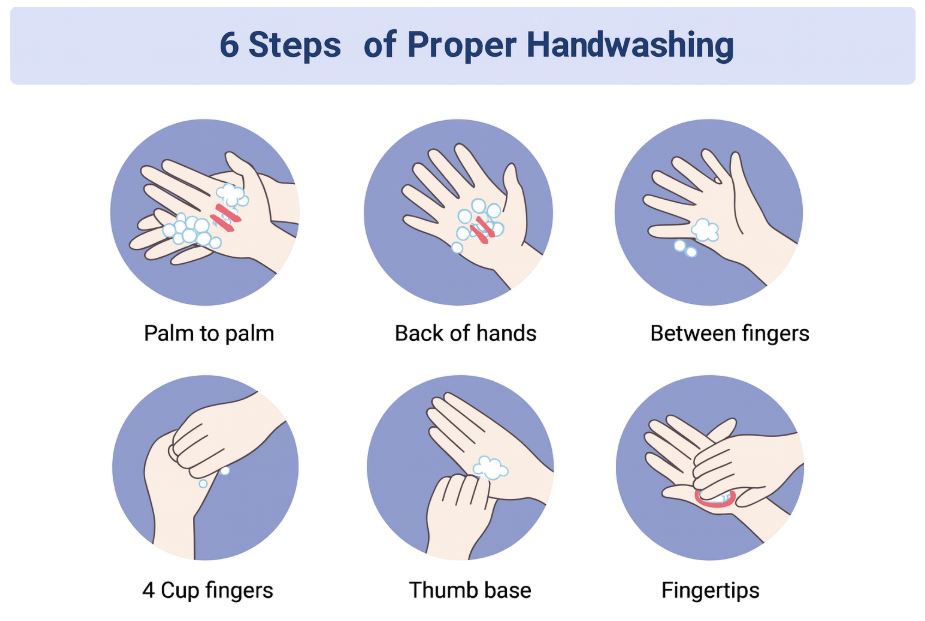 6 Steps of Proper Handwashing

Palm to palm

Back of hands

Between fingers

4 Cup fingers

Thumb base

Fingertips